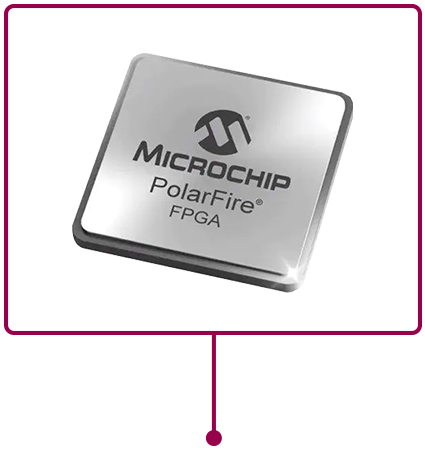 MICROCHIP
PolarFire®
FPGA