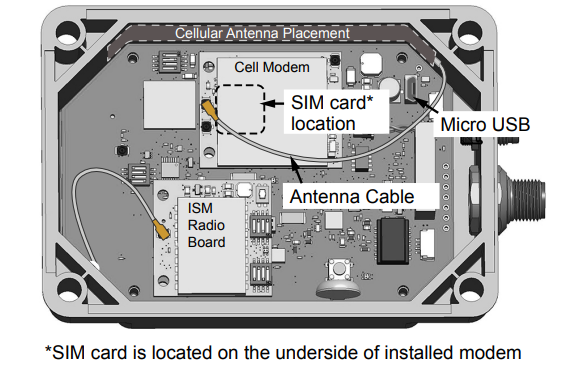 Cellular Antenna Placement

Cell Modem

SIM card* location

Micro USB

Antenna Cable

ISM Radio Board

*SIM card is located on the underside of installed modem