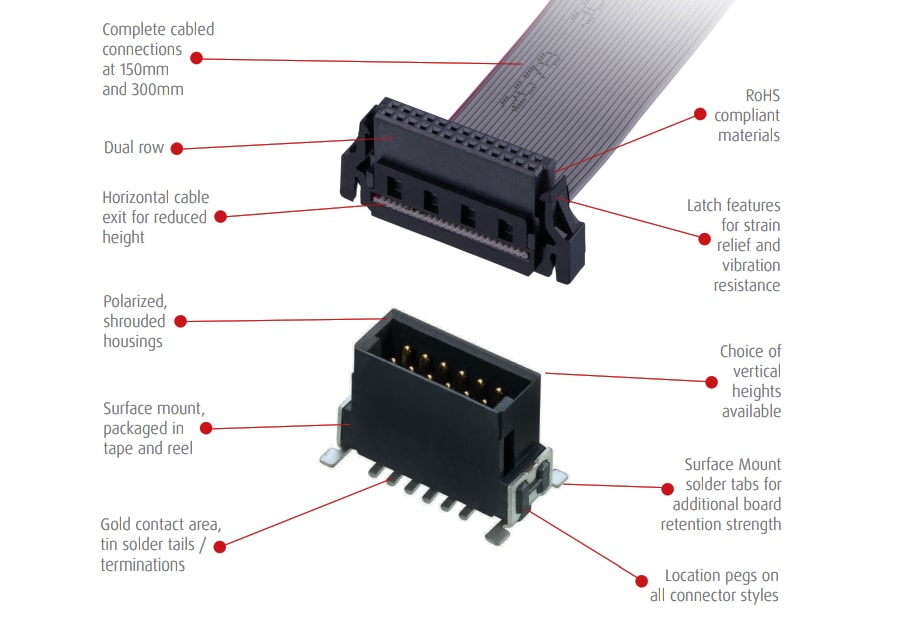 Complete cabled connections at 150mm and 300mm

Dual row

Horizontal cable exit for reduced height

Polarized, shrouded housings

Surface mount, packaged in tape and reel

Gold contact area, tin solder tails / terminations

RoHS compliant materials

Latch features for strain relief and vibration resistance

Choice of vertical heights available

Surface Mount solder tabs for additional board retention strength

Location pegs on all connector styles